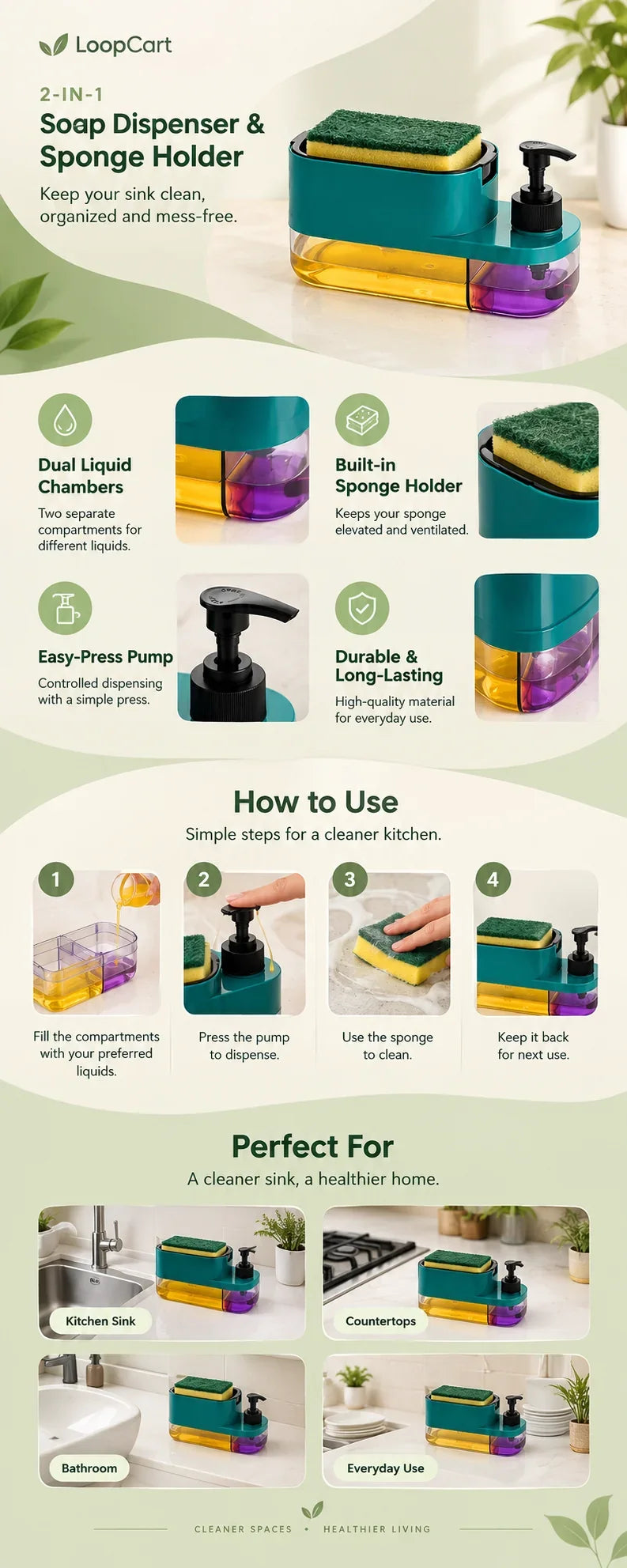 LoopCart

2-IN-1
Soap Dispenser & Sponge Holder

Keep your sink clean, organized and mess-free.

Dual Liquid Chambers

Two separate compartments for different liquids.

Built-in Sponge Holder

Keeps your sponge elevated and ventilated.

Easy-Press Pump

Controlled dispensing with a simple press.

Durable & Long-Lasting

High-quality material for everyday use.

How to Use

Simple steps for a cleaner kitchen.

1
Fill the compartments with your preferred liquids.

2
Press the pump to dispense.

3
Use the sponge to clean.

4
Keep it back for next use.

Perfect For

A cleaner sink, a healthier home.

Kitchen Sink

Countertops

Bathroom

Everyday Use

CLEANER SPACES • HEALTHIER LIVING